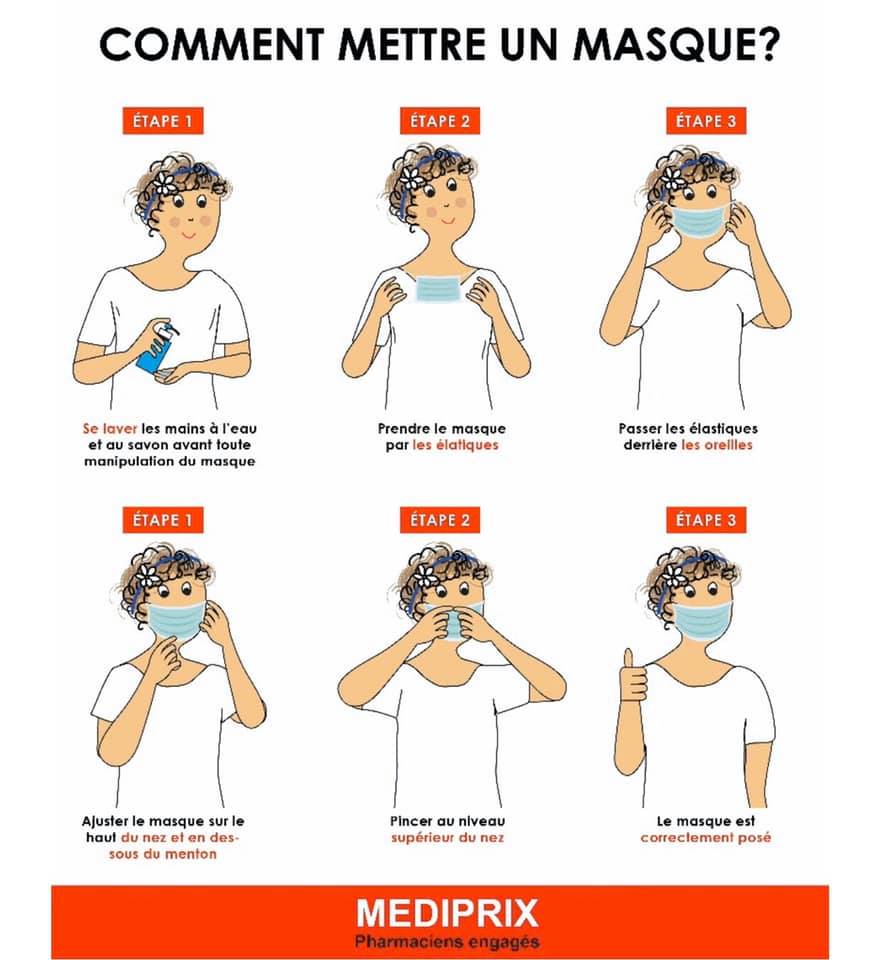 COMMENT METTRE UN MASQUE?

ÉTAPE 1

Se laver les mains à l'eau et au savon avant toute manipulation du masque

ÉTAPE 2

Prendre le masque par les élatiques

ÉTAPE 3

Passer les élastiques derrière les oreilles

ÉTAPE 1

Ajuster le masque sur le haut du nez et en dessous du menton

ÉTAPE 2

Pincer au niveau supérieur du nez

ÉTAPE 3

Le masque est correctement posé

MEDIPRIX
Pharmaciens engagés